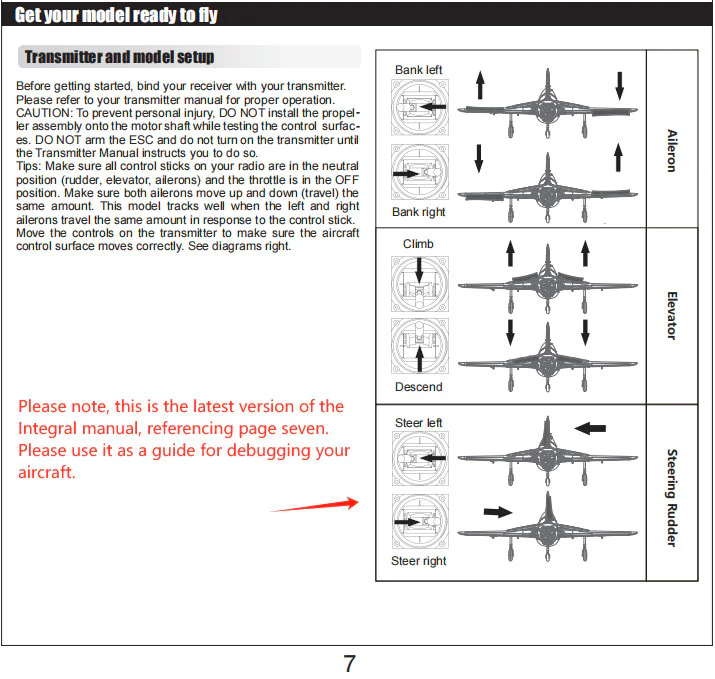 Get your model ready to fly

Transmitter and model setup

Before getting started, bind your receiver with your transmitter. Please refer to your transmitter manual for proper operation.
CAUTION: To prevent personal injury, DO NOT install the propeller assembly onto the motor shaft while testing the control surfaces. DO NOT arm the ESC and do not turn on the transmitter until the Transmitter Manual instructs you to do so.
Tips: Make sure all control sticks on your radio are in the neutral position (rudder, elevator, ailerons) and the throttle is in the OFF position. Make sure both ailerons move up and down (travel) the same amount. This model tracks well when the left and right ailerons travel the same amount in response to the control stick.
Move the controls on the transmitter to make sure the aircraft control surface moves correctly. See diagrams right.

Please note, this is the latest version of the Integral manual, referencing page seven. Please use it as a guide for debugging your aircraft.

Bank left
Bank right
Aileron

Climb
Descend
Elevator

Steer left
Steer right
Steering Rudder

7